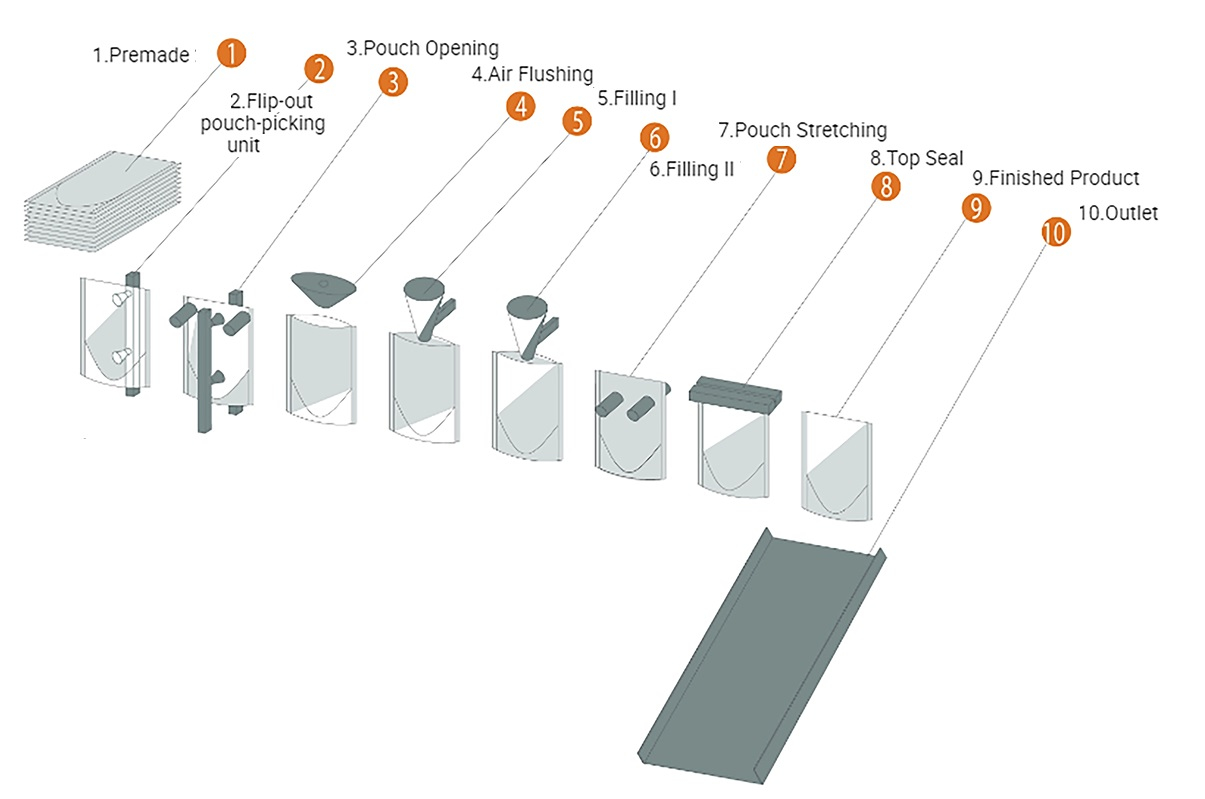 1.Premade
1
2
2.Flip-out pouch-picking unit
3.Pouch Opening
3
4.Air Flushing
4
5.Filling I
5
6
6.Filling II
7.Pouch Stretching
7
8.Top Seal
8
9.Finished Product
9
10.Outlet
10